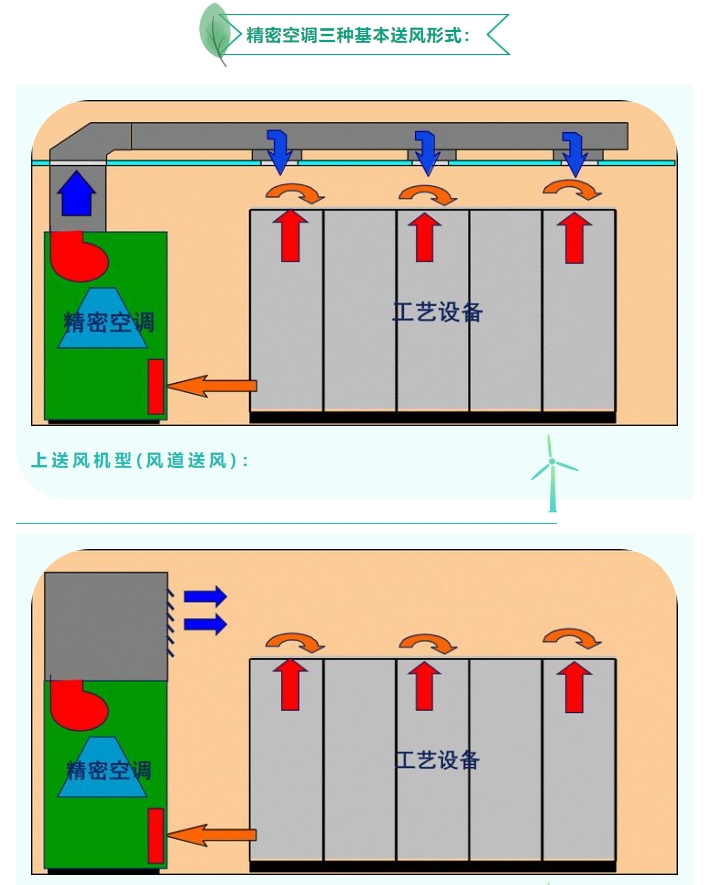 精密空调三种基本送风形式：

精密空调

工艺设备

上送风机型(风道送风)：

精密空调

工艺设备